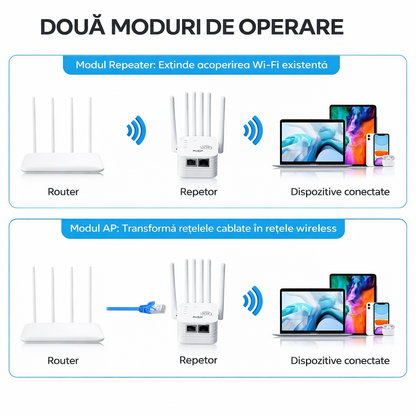 DOUĂ MODURI DE OPERARE

Modul Repeater: Extinde acoperirea Wi-Fi existentă

Router

Repetor

Dispozitive conectate

Modul AP: Transformă rețelele cablate în rețele wireless

Router

Repetor

Dispozitive conectate